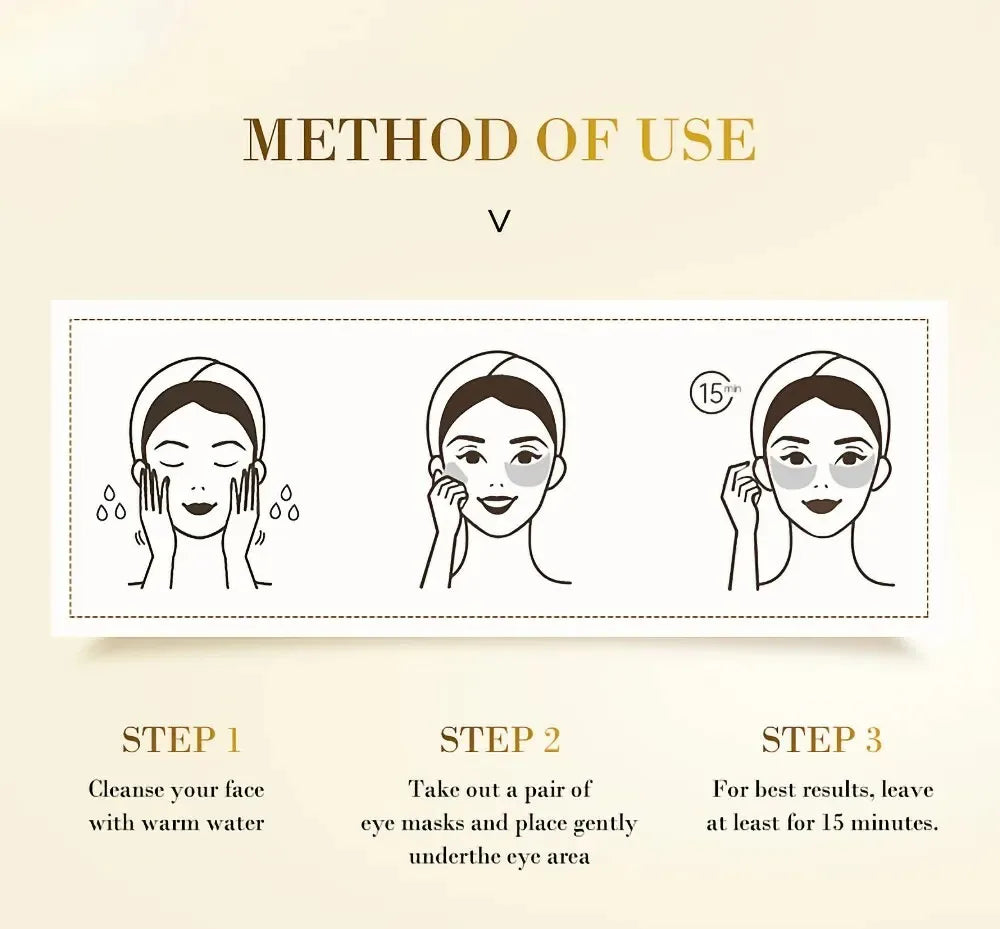 METHOD OF USE

V

15 min

STEP 1
Cleanse your face with warm water

STEP 2
Take out a pair of eye masks and place gently underthe eye area

STEP 3
For best results, leave at least for 15 minutes.