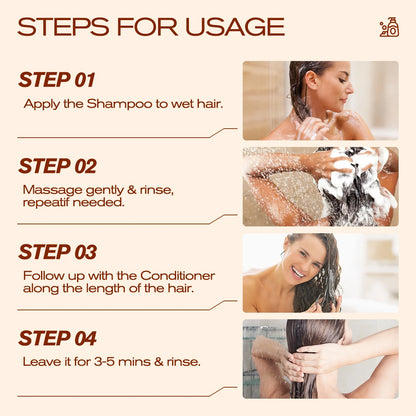 STEPS FOR USAGE

STEP 01
Apply the Shampoo to wet hair.

STEP 02
Massage gently & rinse, repeatif needed.

STEP 03
Follow up with the Conditioner along the length of the hair.

STEP 04
Leave it for 3-5 mins & rinse.